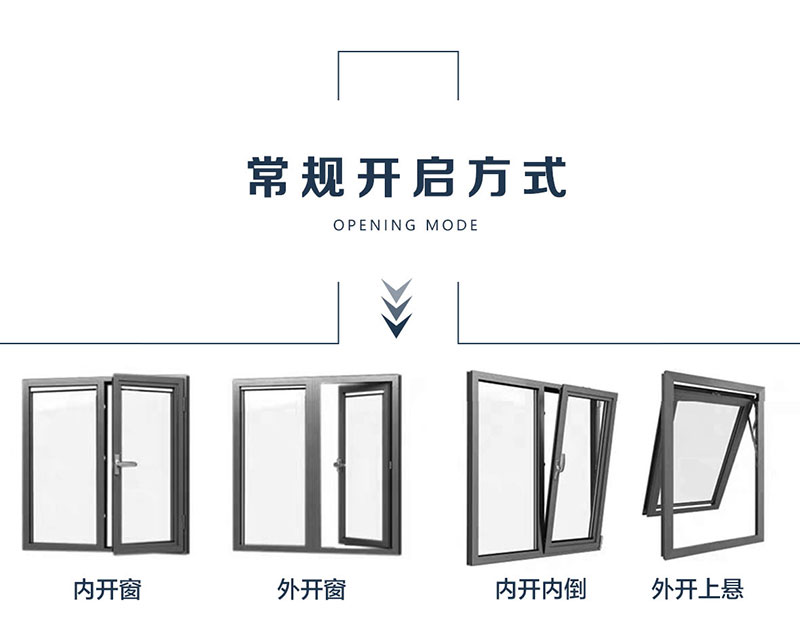 常规开启方式

OPENING MODE

内开窗

外开窗

内开内倒

外开上悬